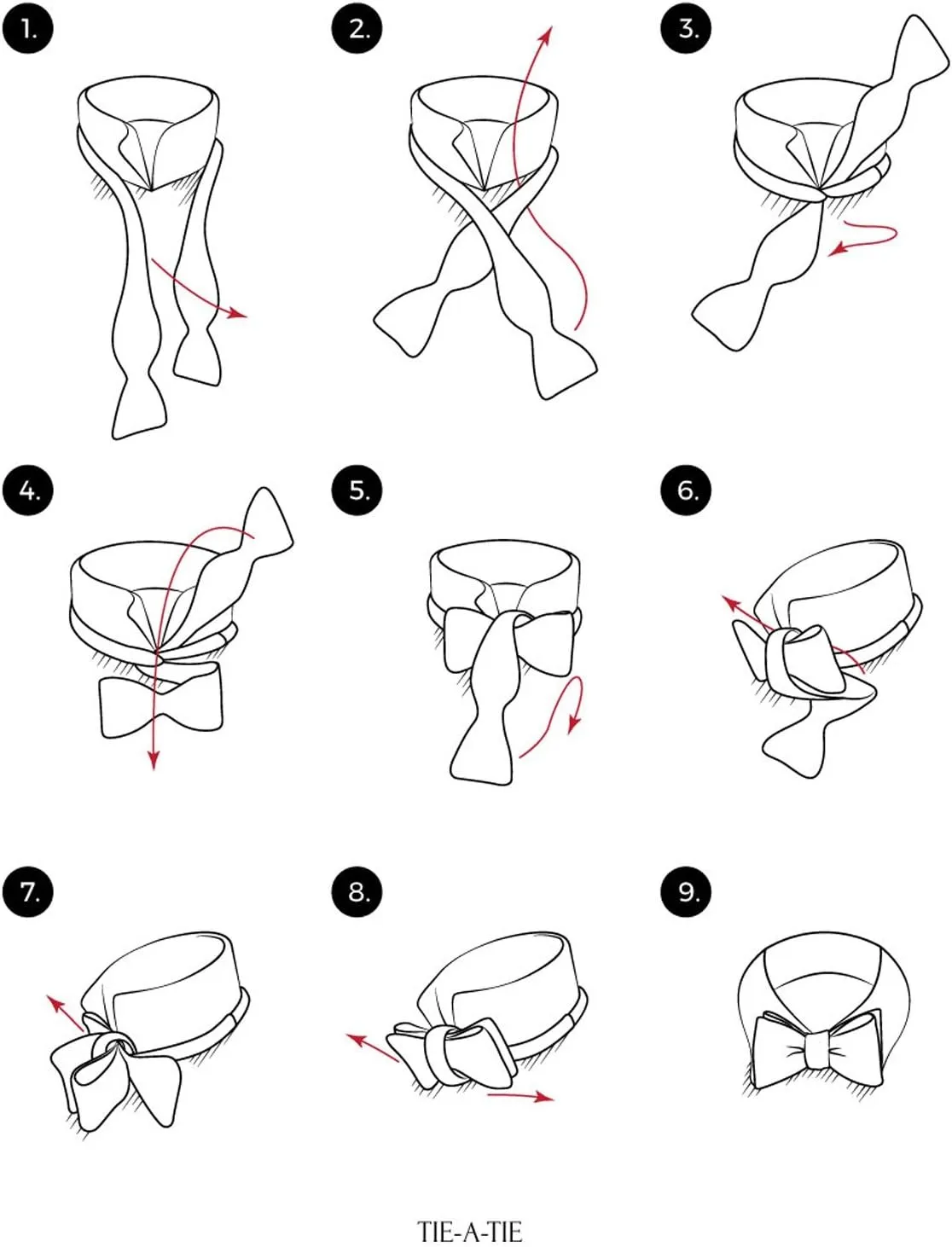 1.

2.

3.

4.

5.

6.

7.

8.

9.

TIE-A-TIE